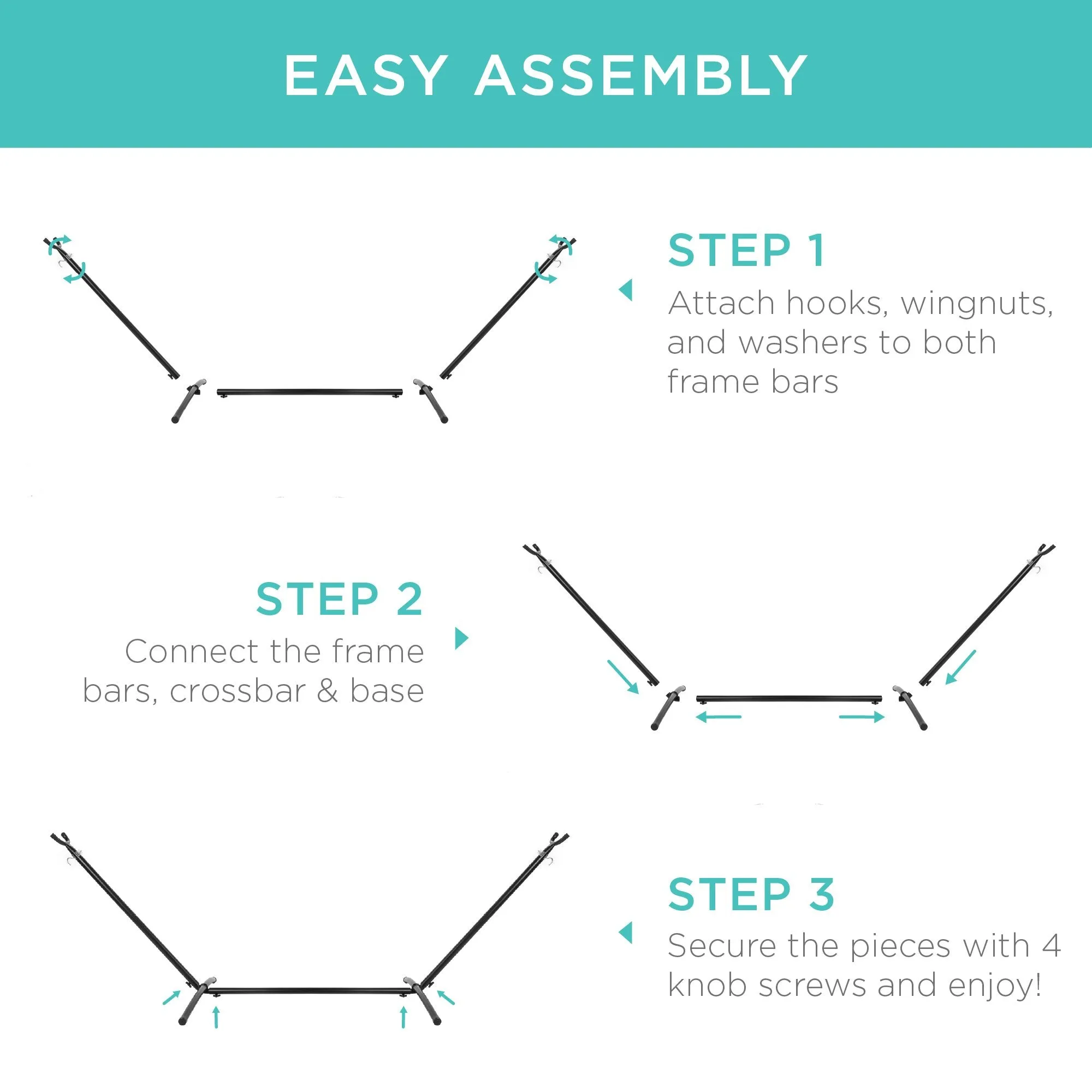 EASY ASSEMBLY

STEP 1
Attach hooks, wingnuts, and washers to both frame bars

STEP 2
Connect the frame bars, crossbar & base

STEP 3
Secure the pieces with 4 knob screws and enjoy!