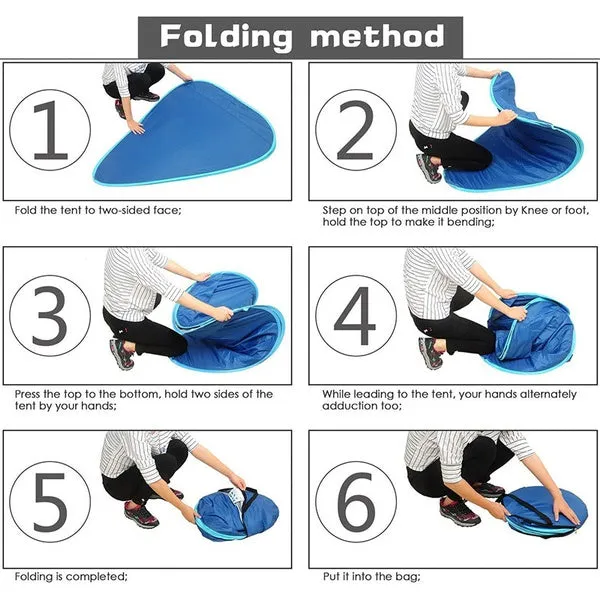 Folding method

1

Fold the tent to two-sided face;

2

Step on top of the middle position by Knee or foot, hold the top to make it bending;

3

Press the top to the bottom, hold two sides of the tent by your hands;

4

While leading to the tent, your hands alternately adduction too;

5

Folding is completed;

6

Put it into the bag;